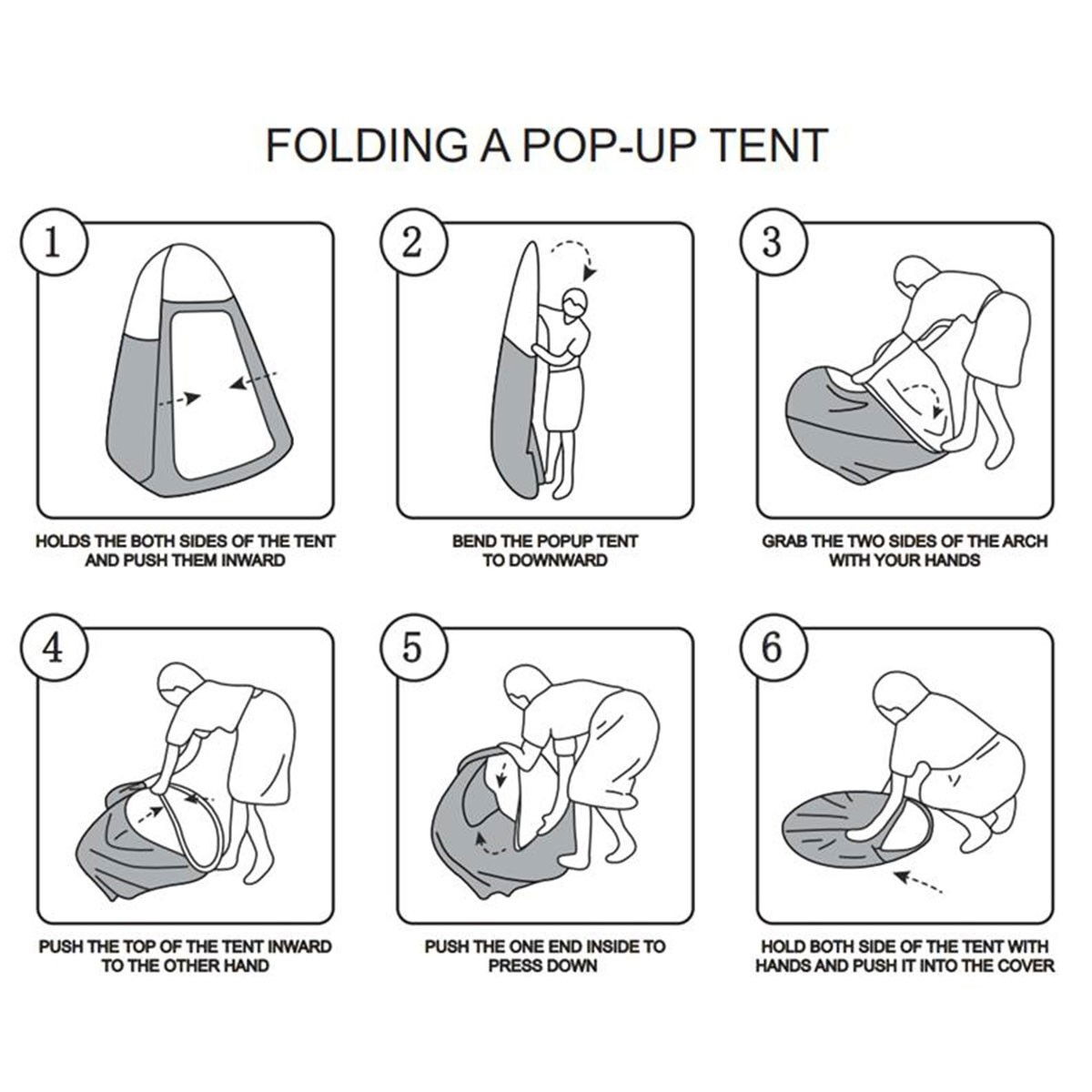 FOLDING A POP-UP TENT

1

HOLDS THE BOTH SIDES OF THE TENT AND PUSH THEM INWARD

2

BEND THE POPUP TENT TO DOWNWARD

3

GRAB THE TWO SIDES OF THE ARCH WITH YOUR HANDS

4

PUSH THE TOP OF THE TENT INWARD TO THE OTHER HAND

5

PUSH THE ONE END INSIDE TO PRESS DOWN

6

HOLD BOTH SIDE OF THE TENT WITH HANDS AND PUSH IT INTO THE COVER