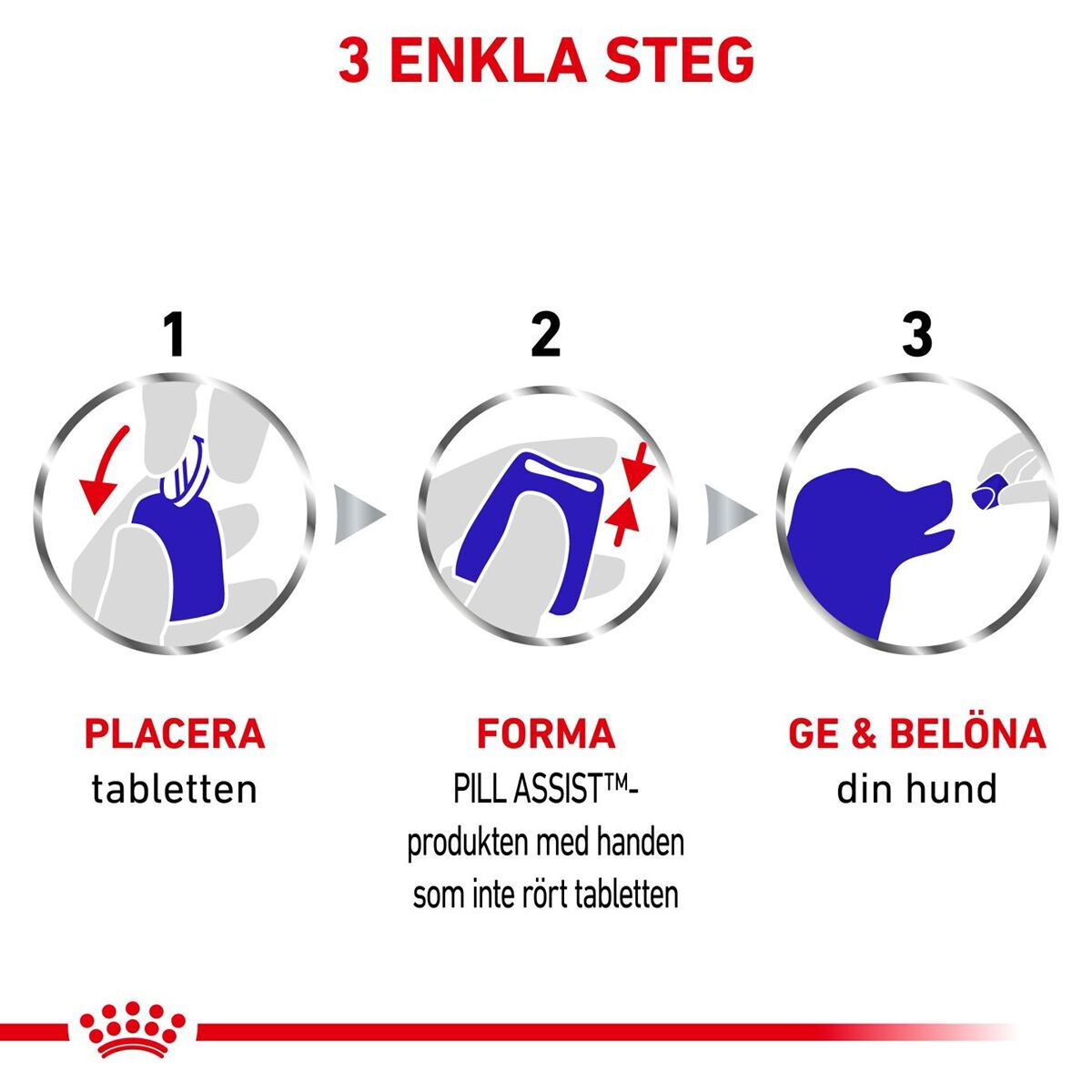 3 ENKLA STEG

1

PLACERA
tabletten

2

FORMA
PILL ASSIST™-produkten med handen som inte rört tabletten

3

GE & BELÖNA
din hund